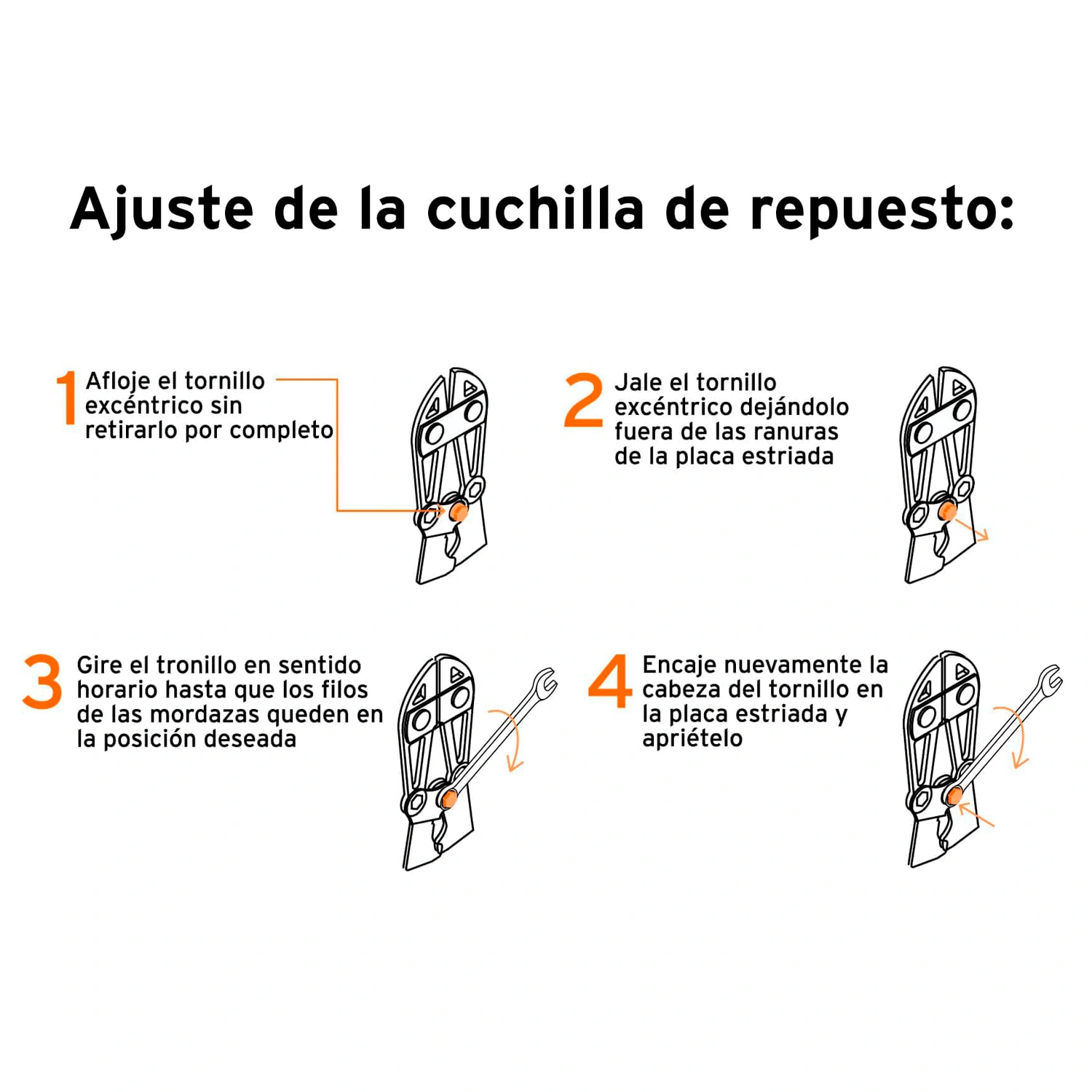 Ajuste de la cuchilla de repuesto:

1 Afloje el tornillo excéntrico sin retirarlo por completo

2 Jale el tornillo excéntrico dejándolo fuera de las ranuras de la placa estriada

3 Gire el tronillo en sentido horario hasta que los filos de las mordazas queden en la posición deseada

4 Encaje nuevamente la cabeza del tornillo en la placa estriada y apriételo